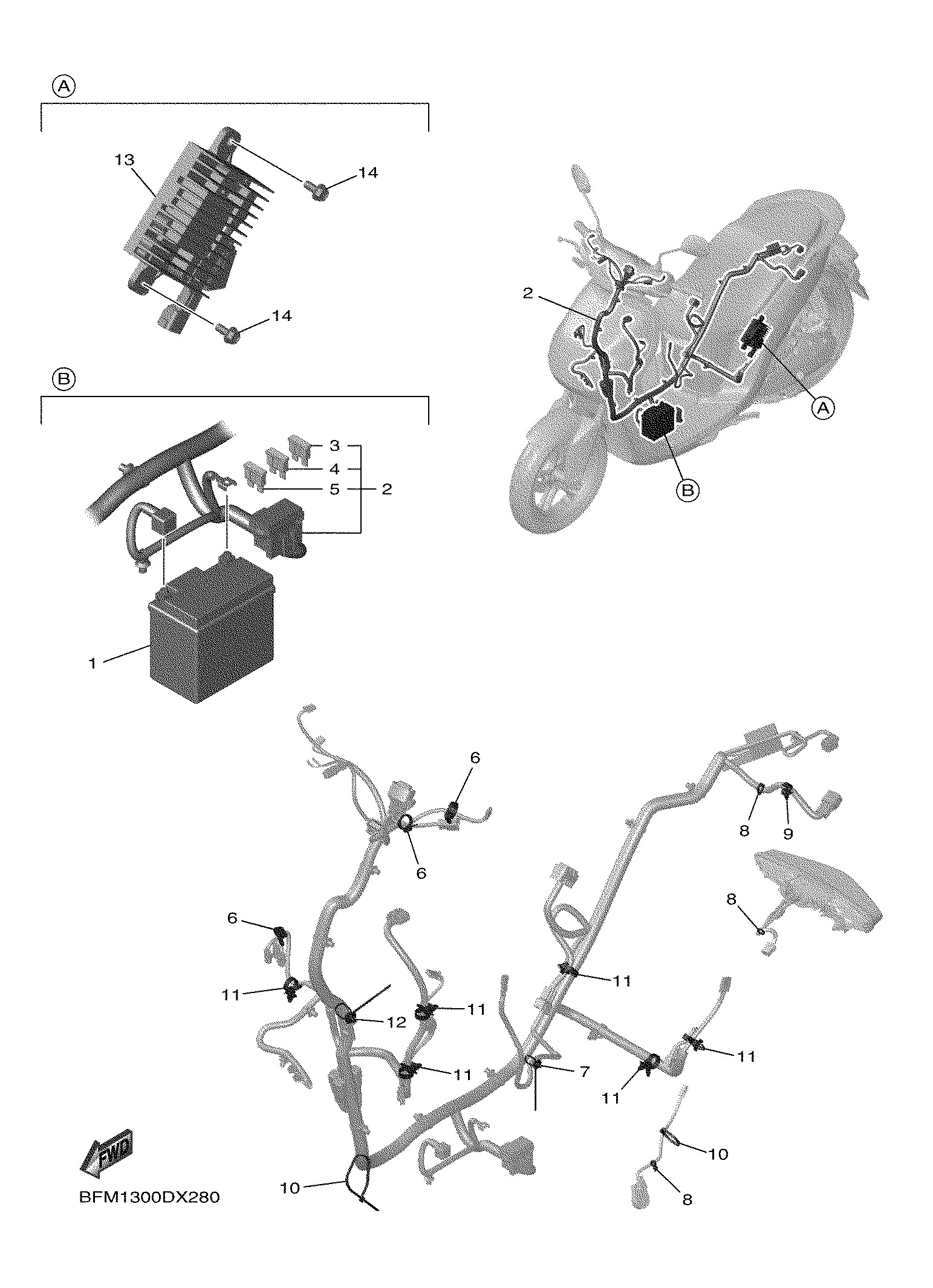 A

13

14

14

B

3

4

5

2

1

2

A

B

6

6

6

8

9

8

11

11

12

11

11

7

11

11

10

10

8

FWD

BFM1300DX280